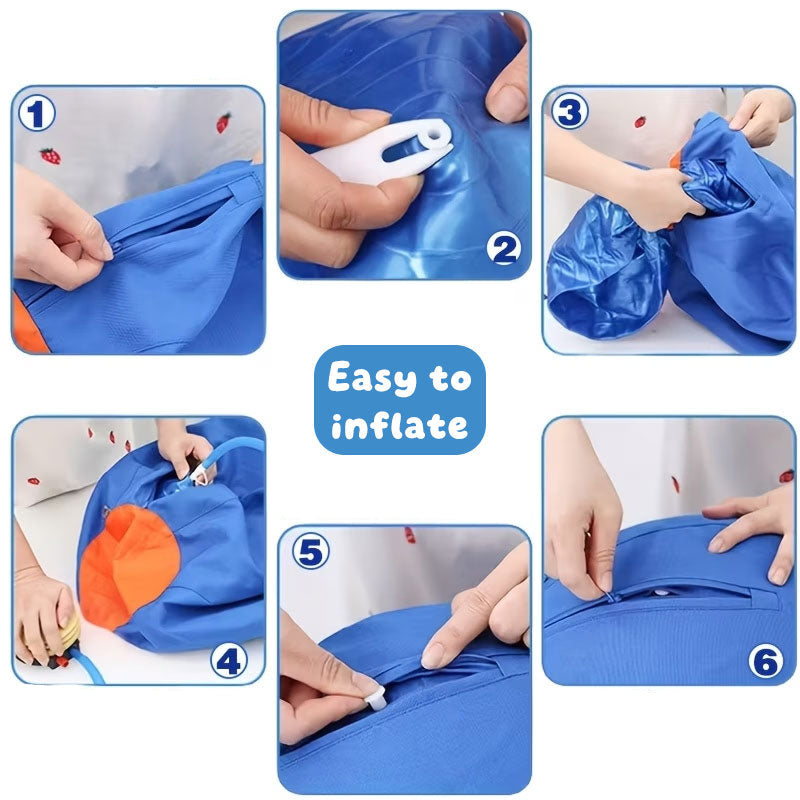 1

2

3

Easy to inflate

4

5

6